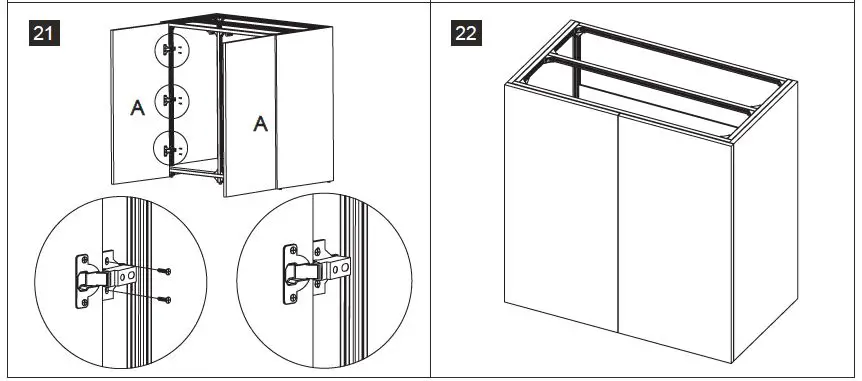 21

A

A

22