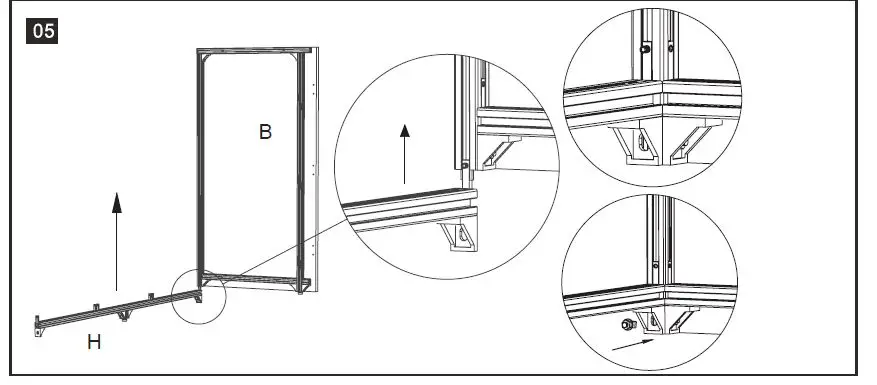 05

B

H