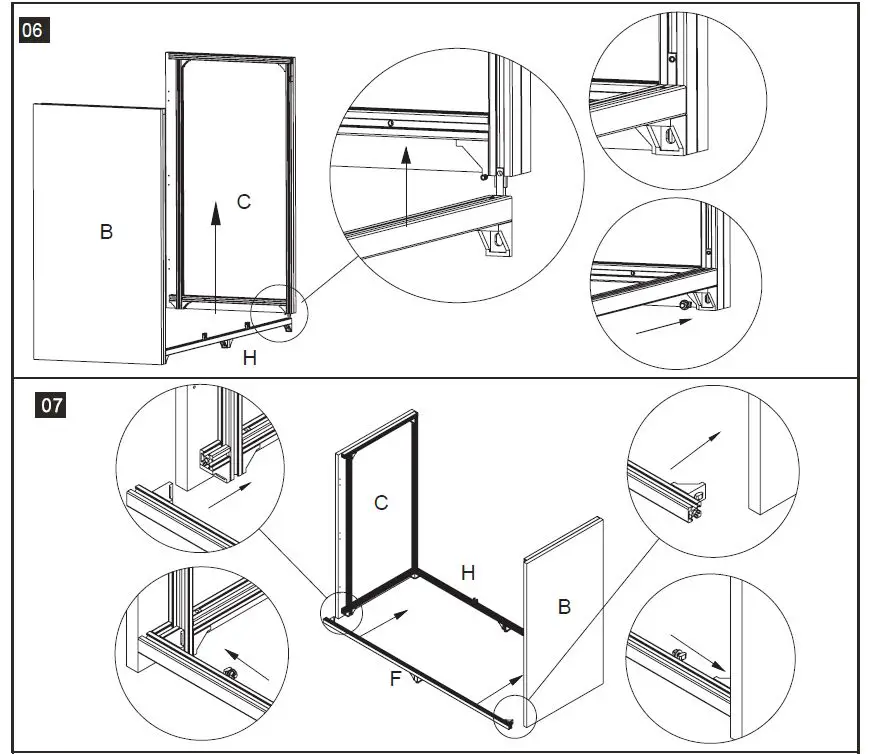 06

B

C

H

07

C

H

B

F