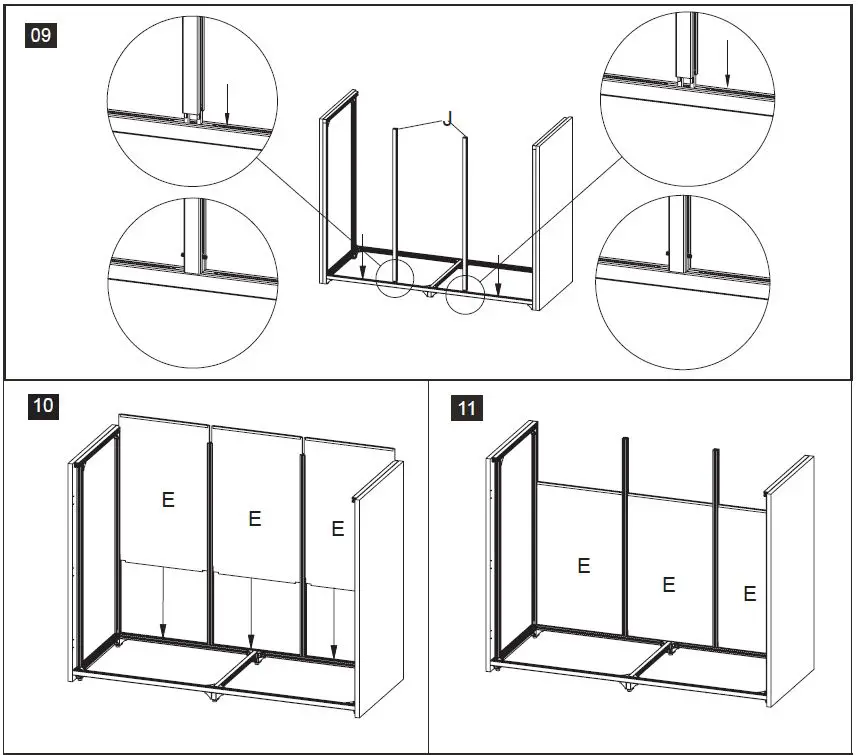 09

J

10

E

E

E

11

E

E

E