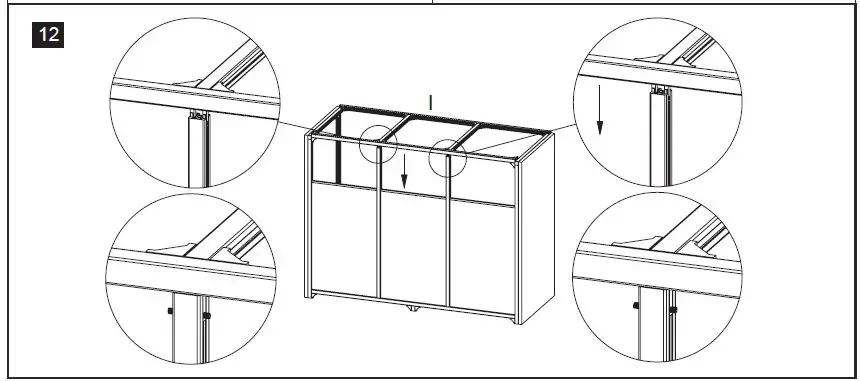 12

I