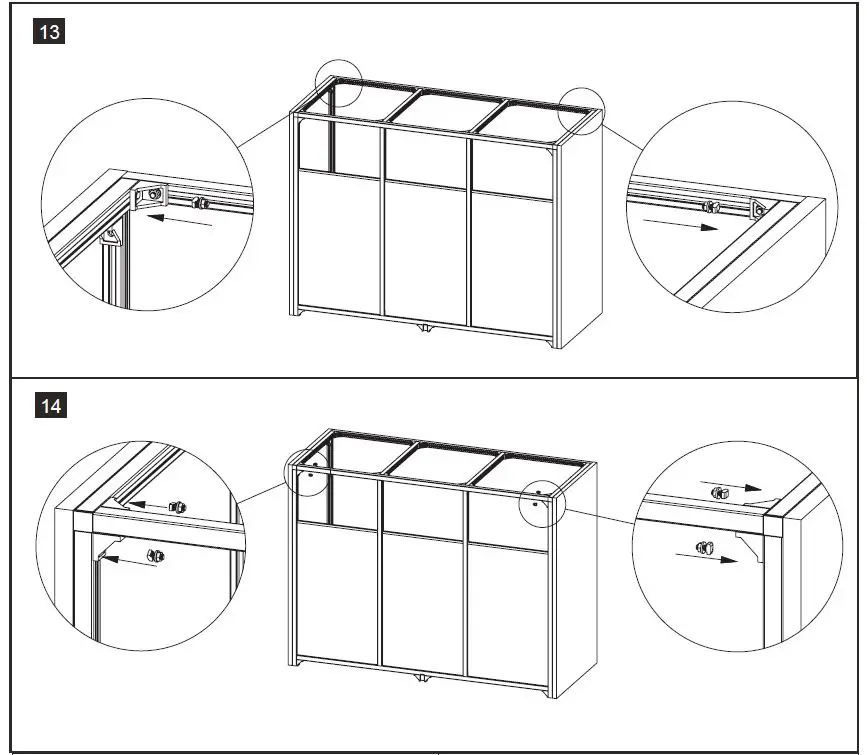 13

14