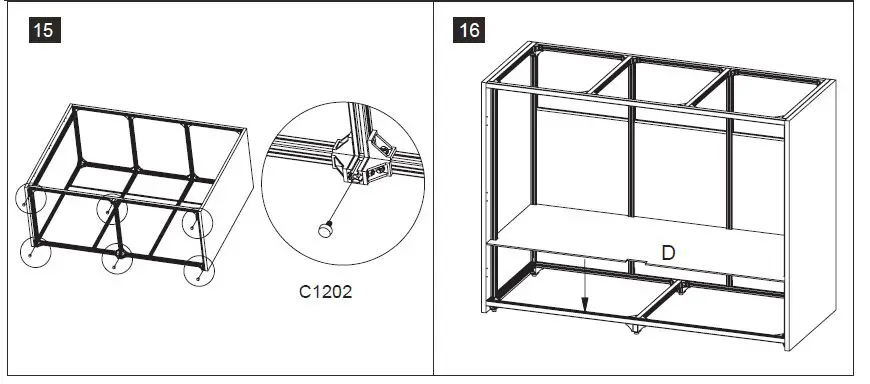 15

C1202

16

D