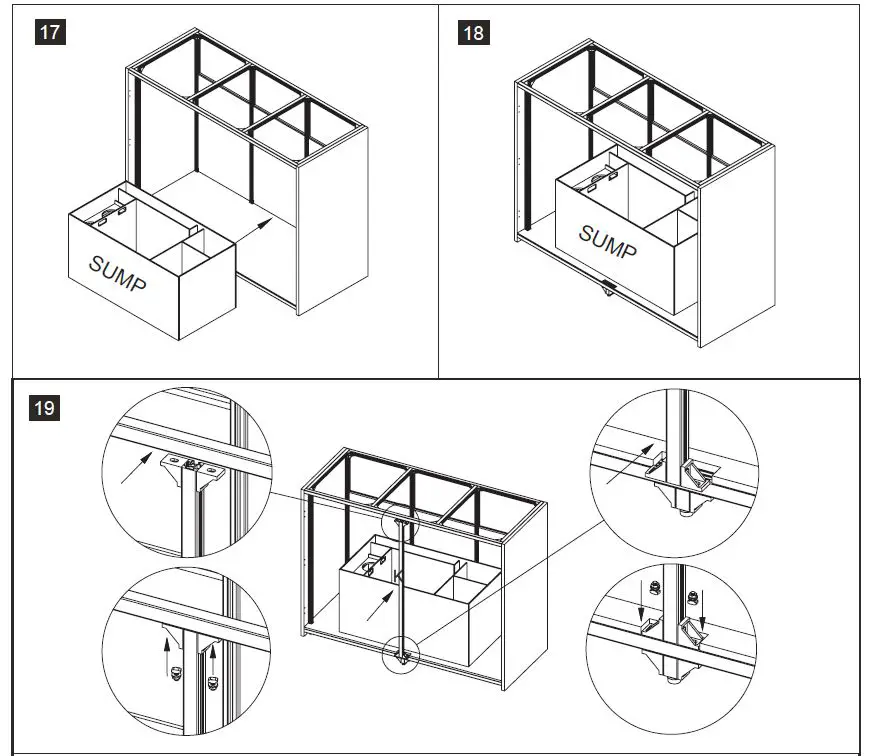 17

SUMP

18

SUMP

19

K