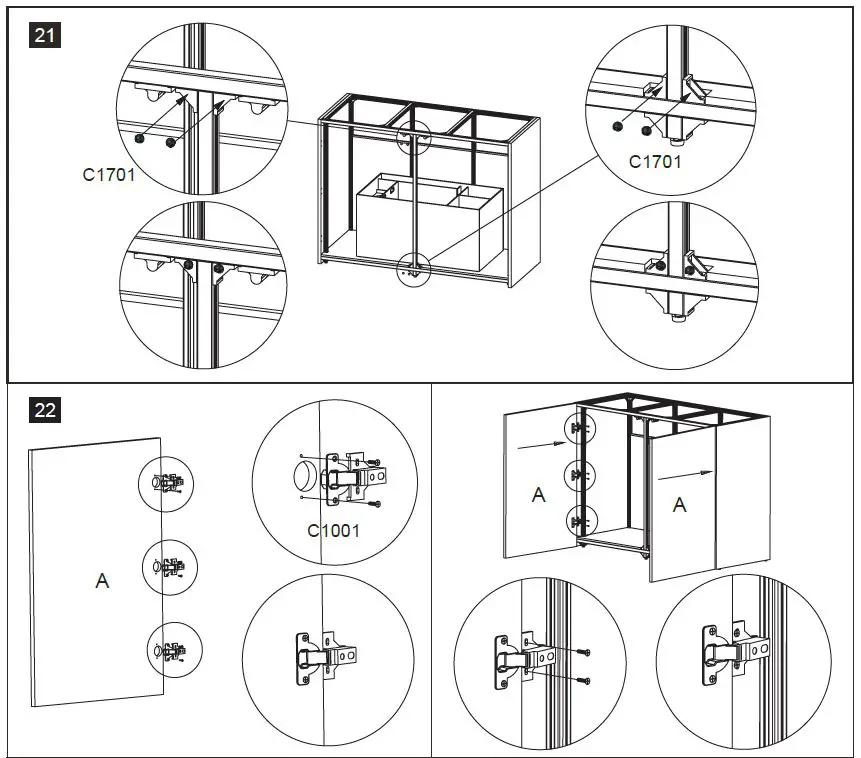 21

C1701

C1701

22

A

C1001

A

A