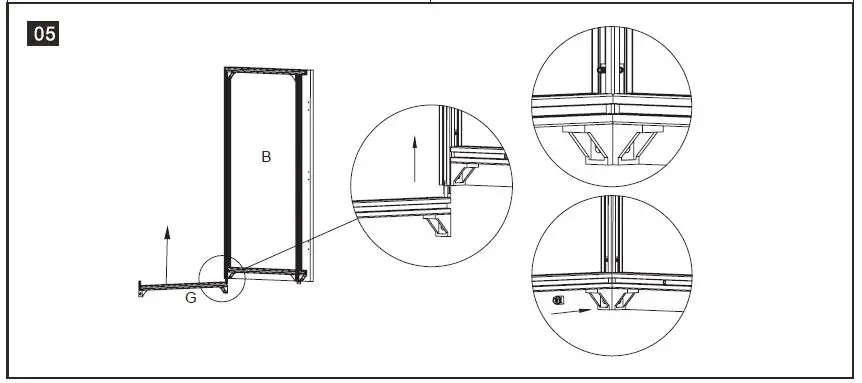 05

B

G