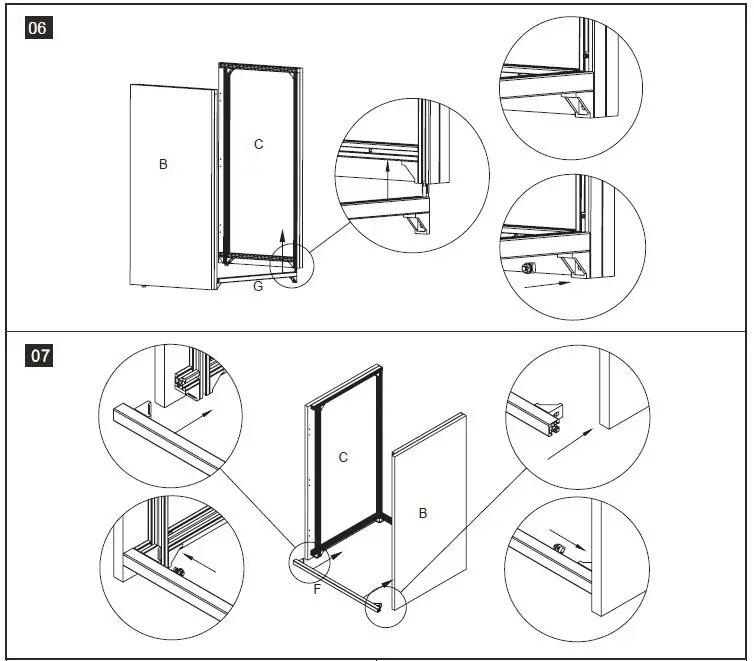 06

B

C

G

07

C

B

F