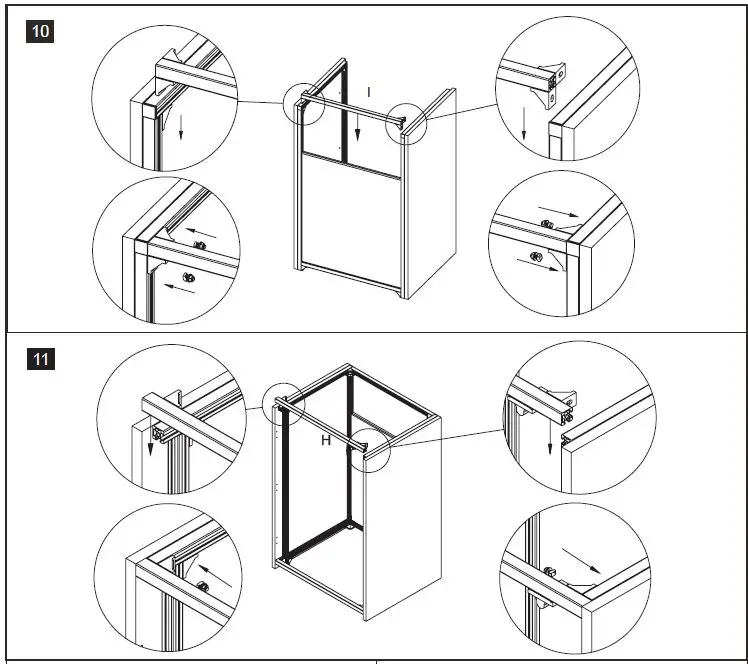 10

I

11

H