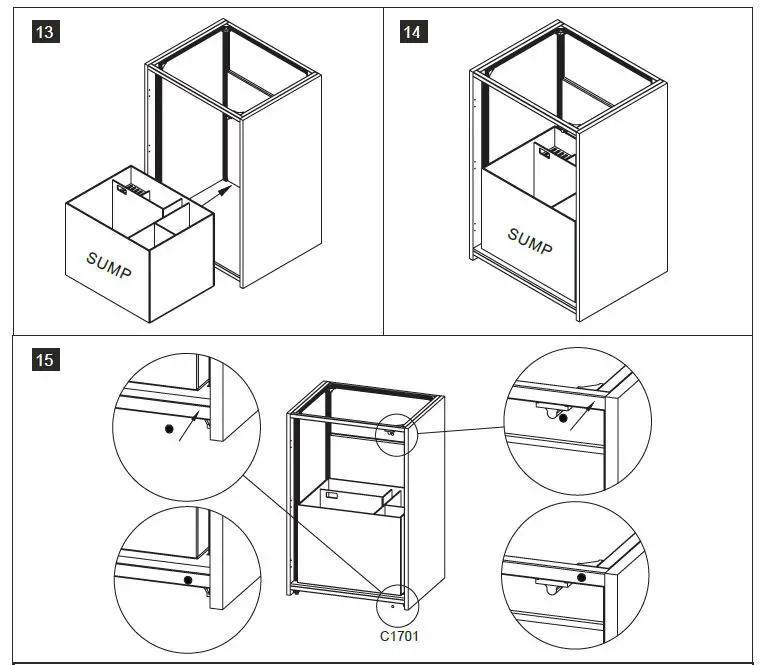 13

SUMP

14

SUMP

15

C1701