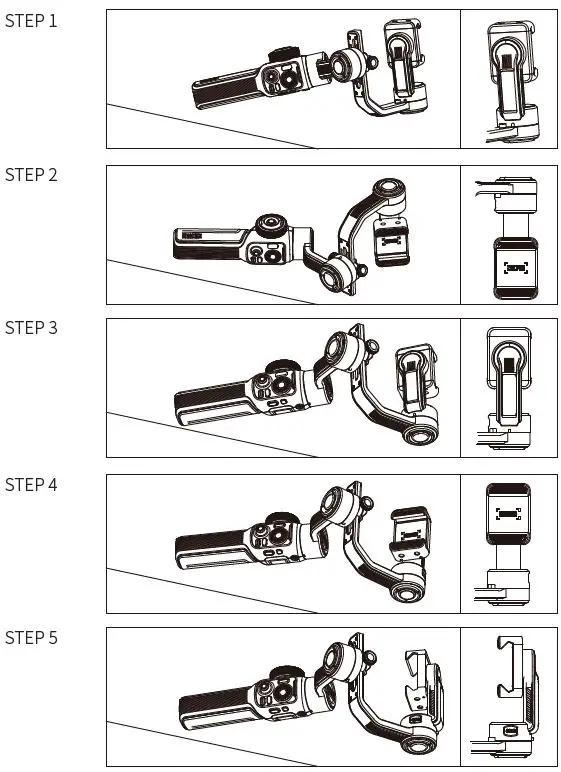 STEP 1

STEP 2

STEP 3

STEP 4

STEP 5