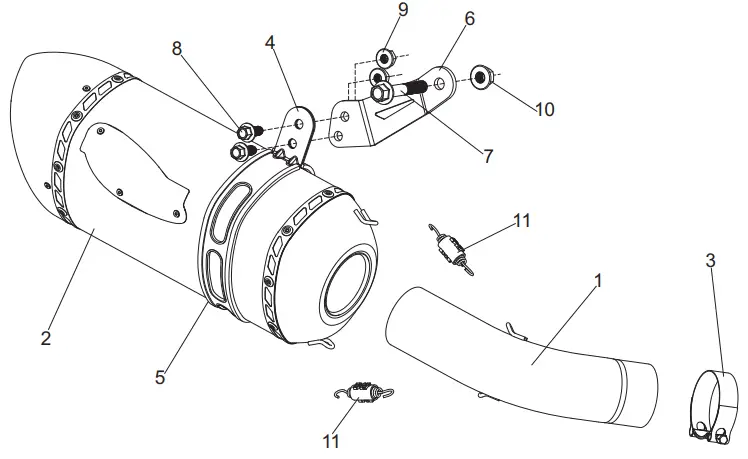 9
6
8
4
10
7
11
3
1
2
5
11