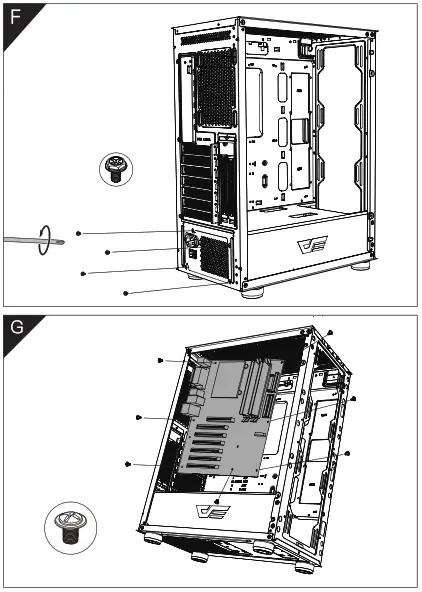 F

G