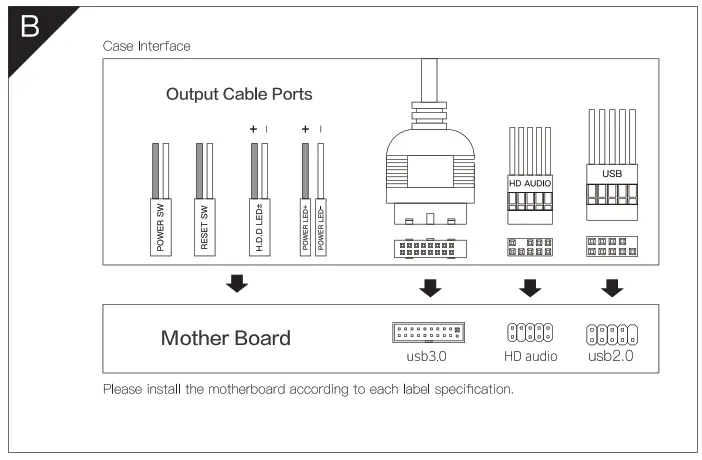 B

Case Interface

Output Cable Ports

+ -
+ -

POWER SW
RESET SW
H.D.D LED±
POWER LED+
POWER LED-

HD AUDIO

USB

Mother Board

usb3.0
HD audio
usb2.0

Please install the motherboard according to each label specification.