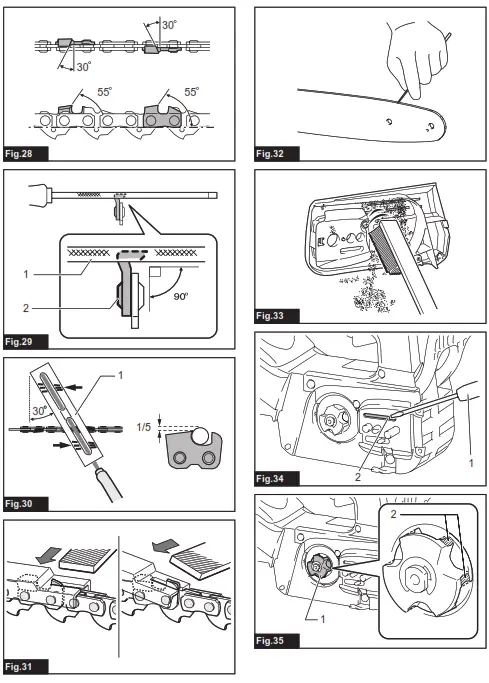 30°
30°
55°
55°
Fig.28

1
2
90°
Fig.29

1
30°
1/5
Fig.30

Fig.31

Fig.32

Fig.33

2
1
Fig.34

2
1
Fig.35