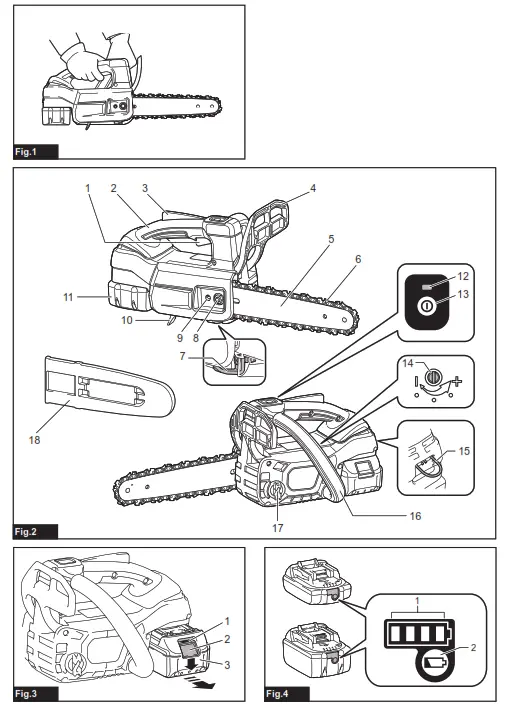 Fig.1

1 2 3 4 5 6 11 10 9 8 7 12 13 14 15 18 17 16

Fig.2

1 2 3

Fig.3

1 2

Fig.4