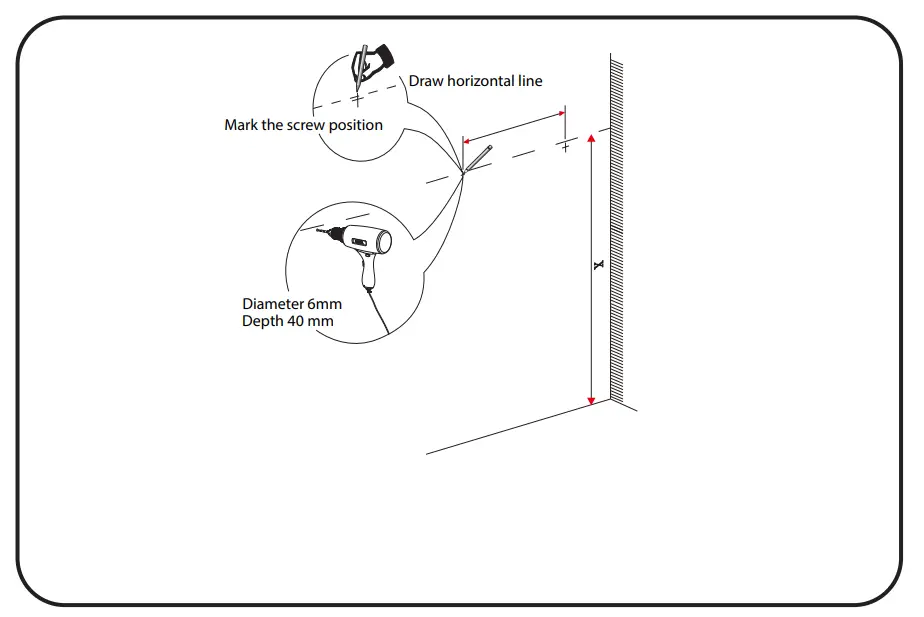 Draw horizontal line

Mark the screw position

Diameter 6mm
Depth 40 mm

X