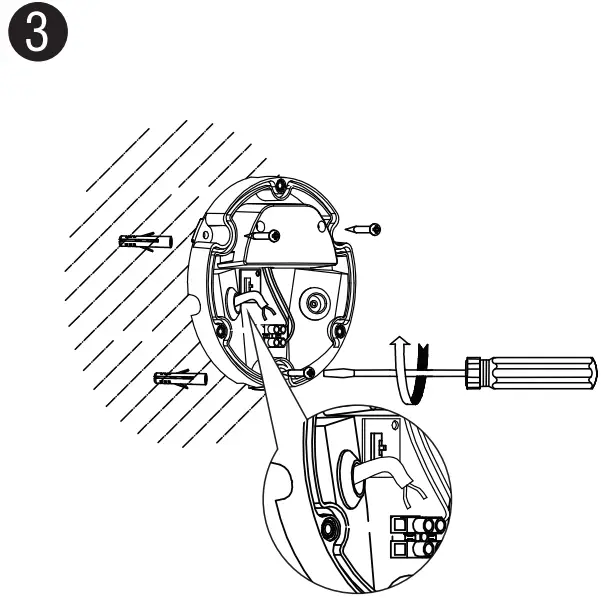 3