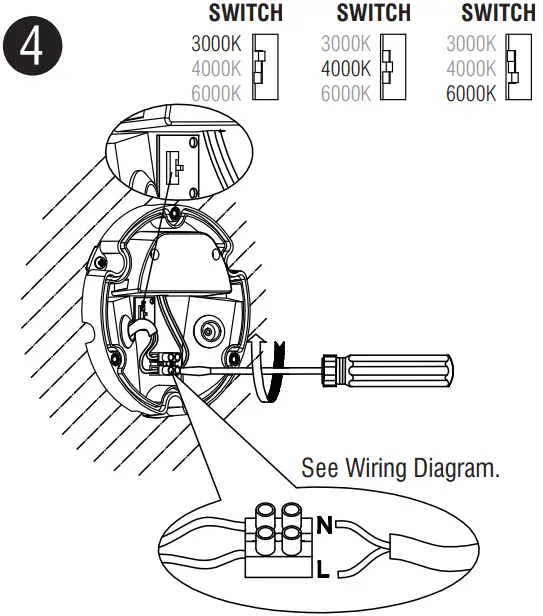 4

SWITCH
3000K
4000K
6000K

SWITCH
3000K
4000K
6000K

SWITCH
3000K
4000K
6000K

See Wiring Diagram.

N
L