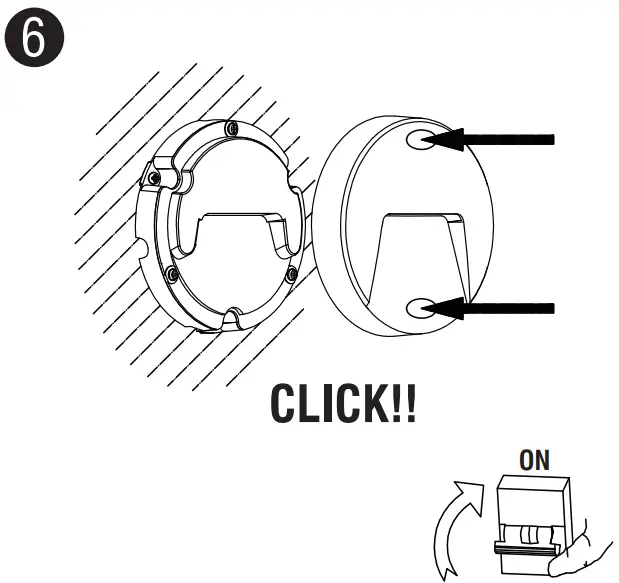 6

CLICK!!

ON