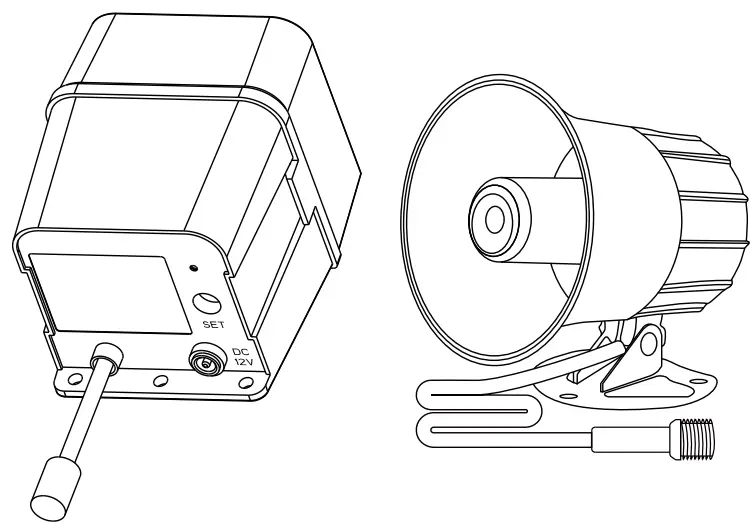 SET
DC
12V