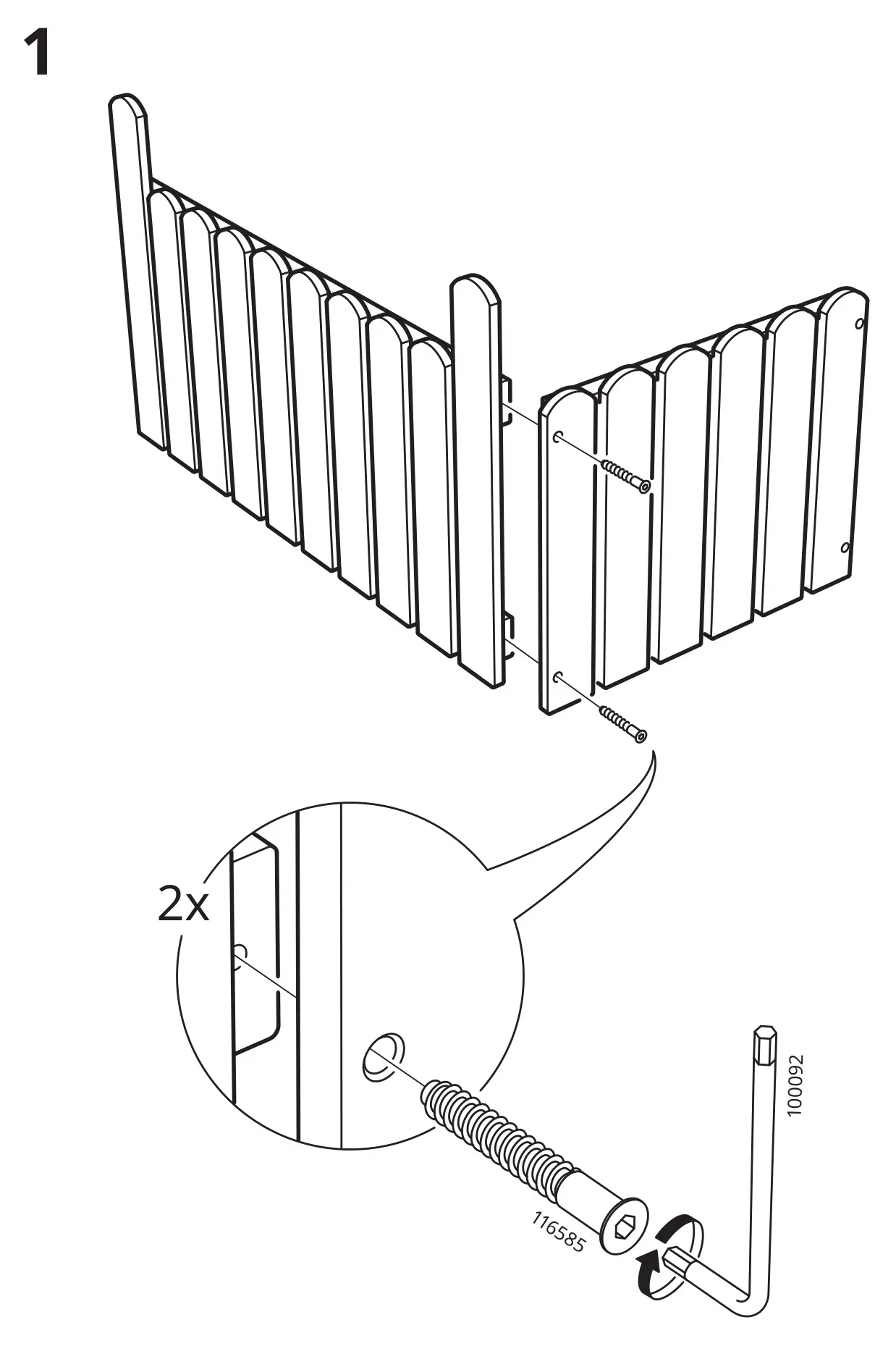 1

2x

116585

100092