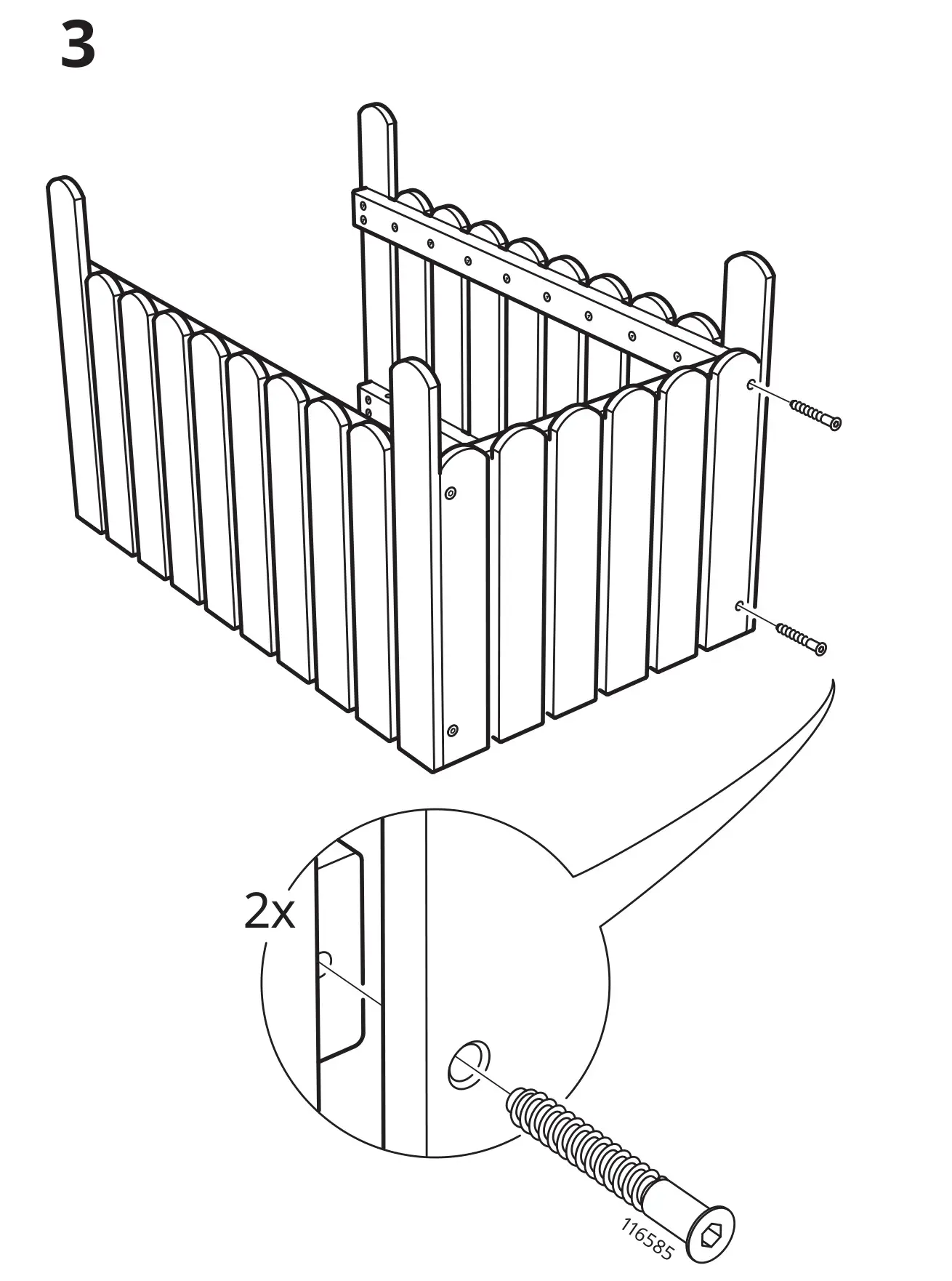 3

2x

116585