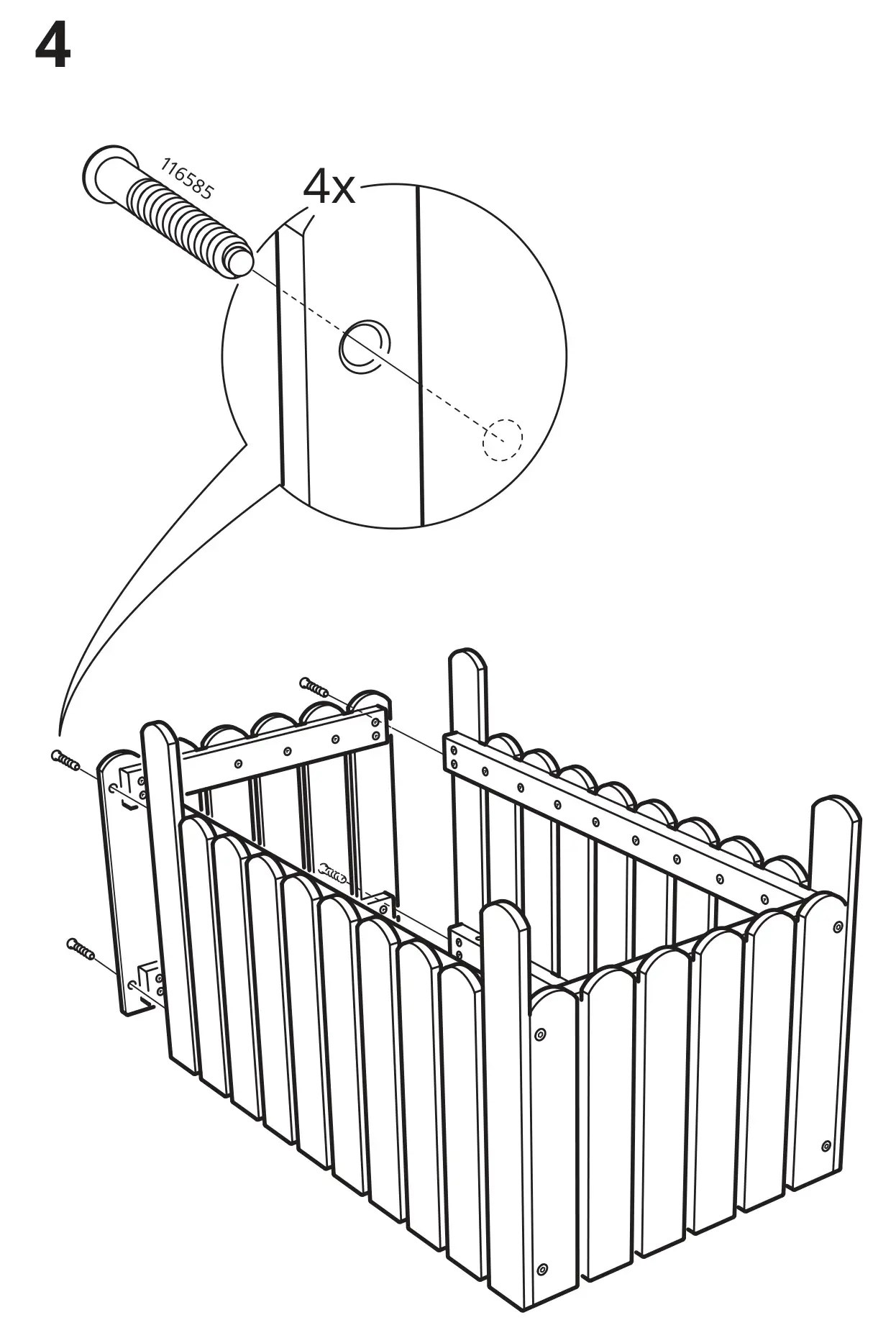 4

116585

4x