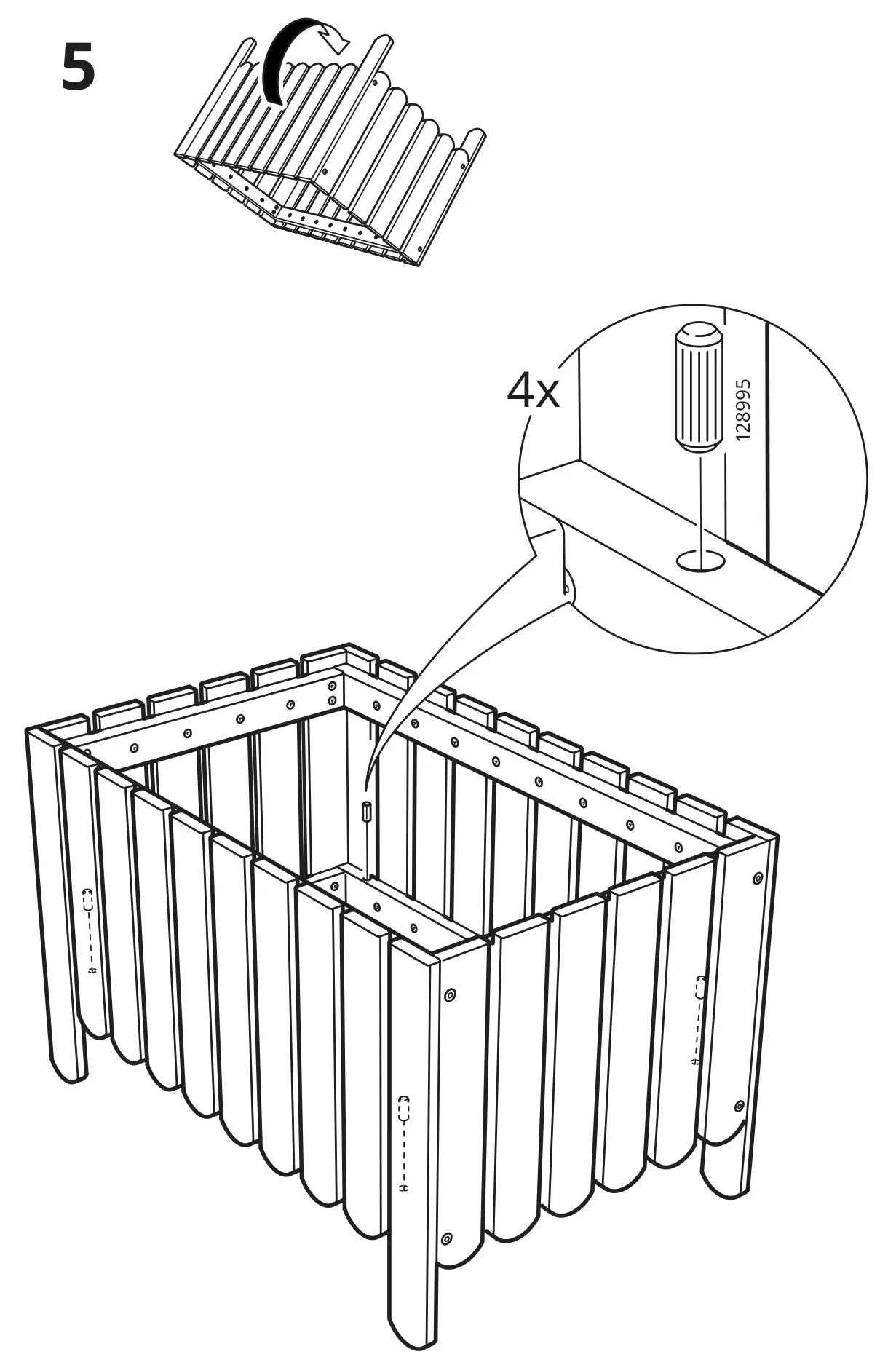 5

4x

128995