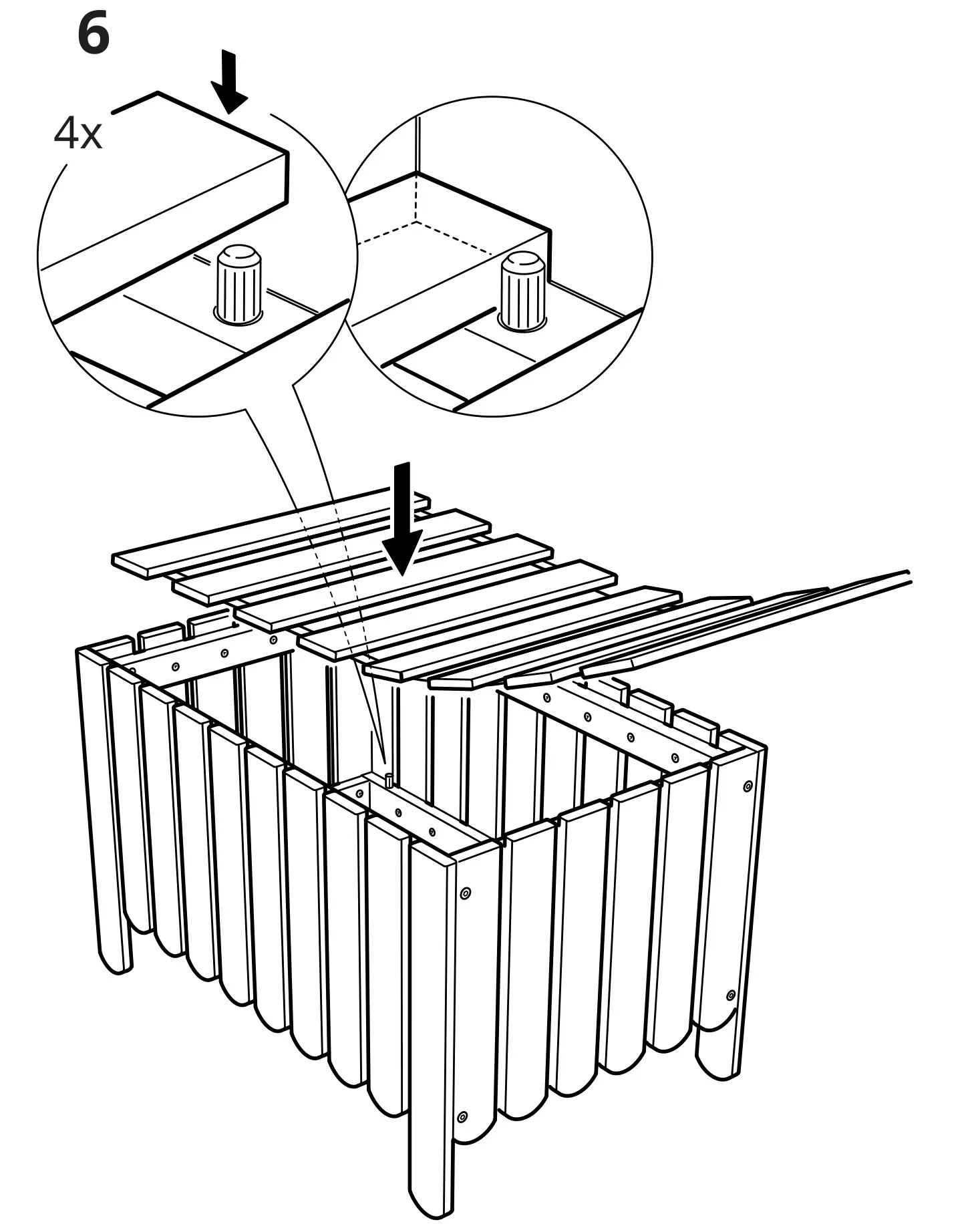 6

4x