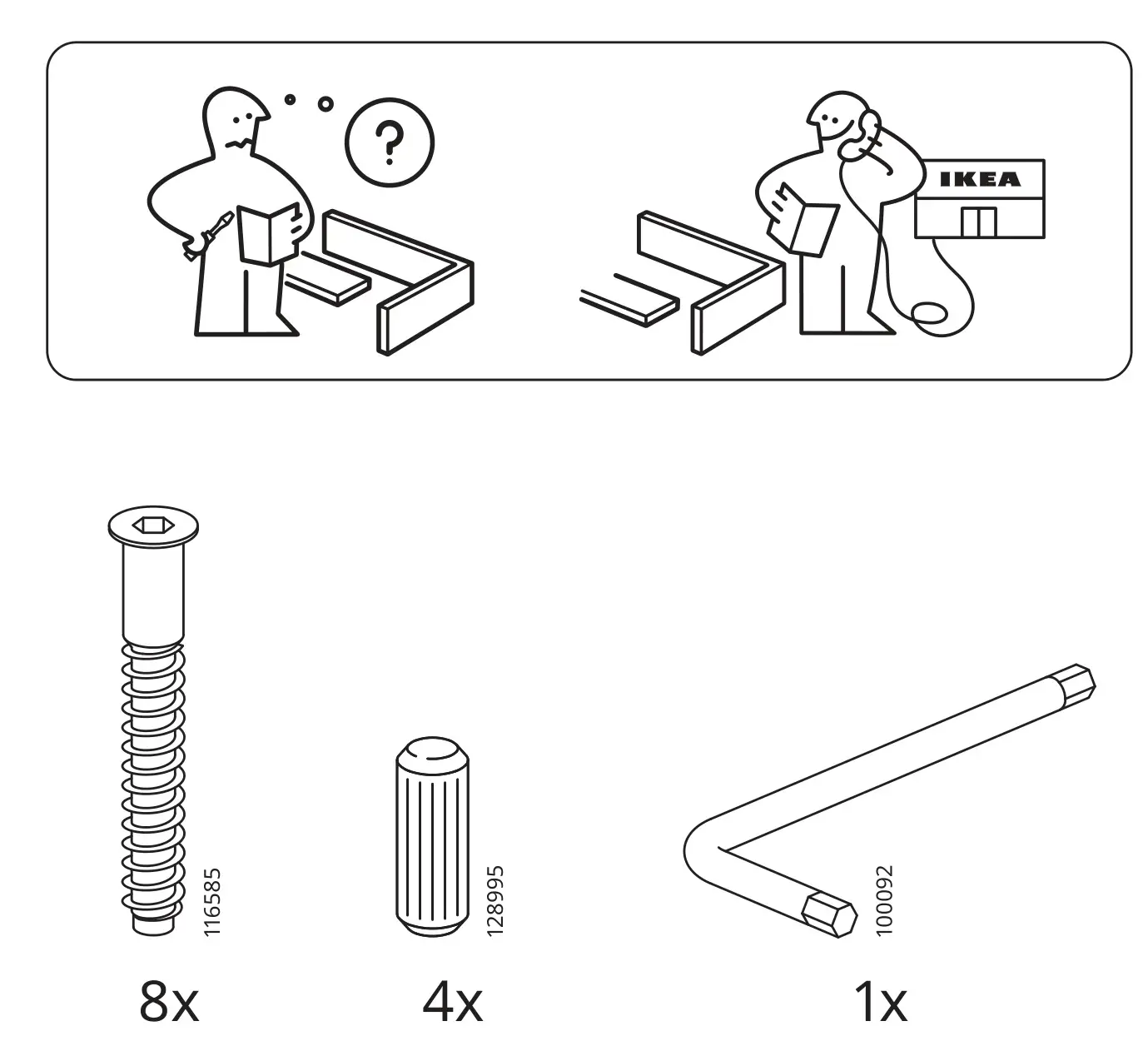 ?

IKEA

116585

8x

128995

4x

100092

1x