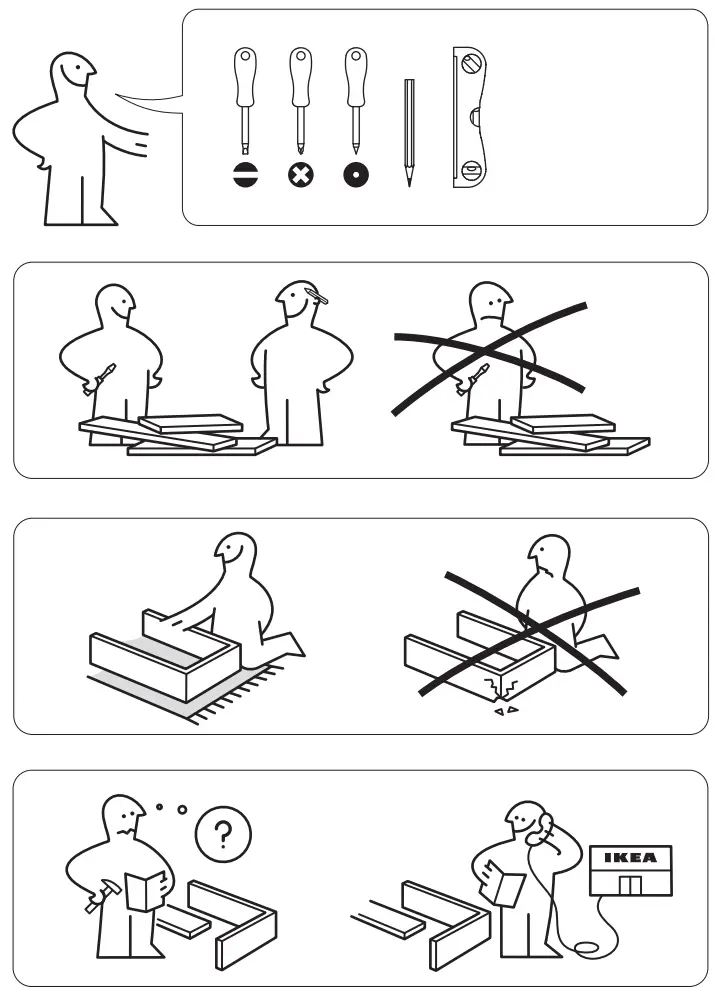 ?

IKEA