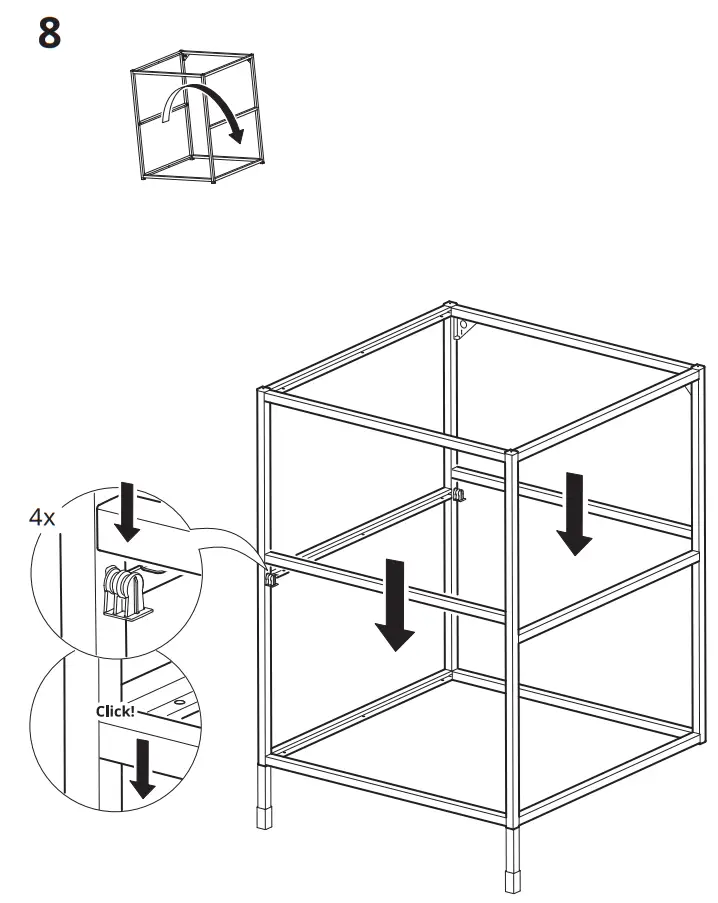 8

4x

Click!