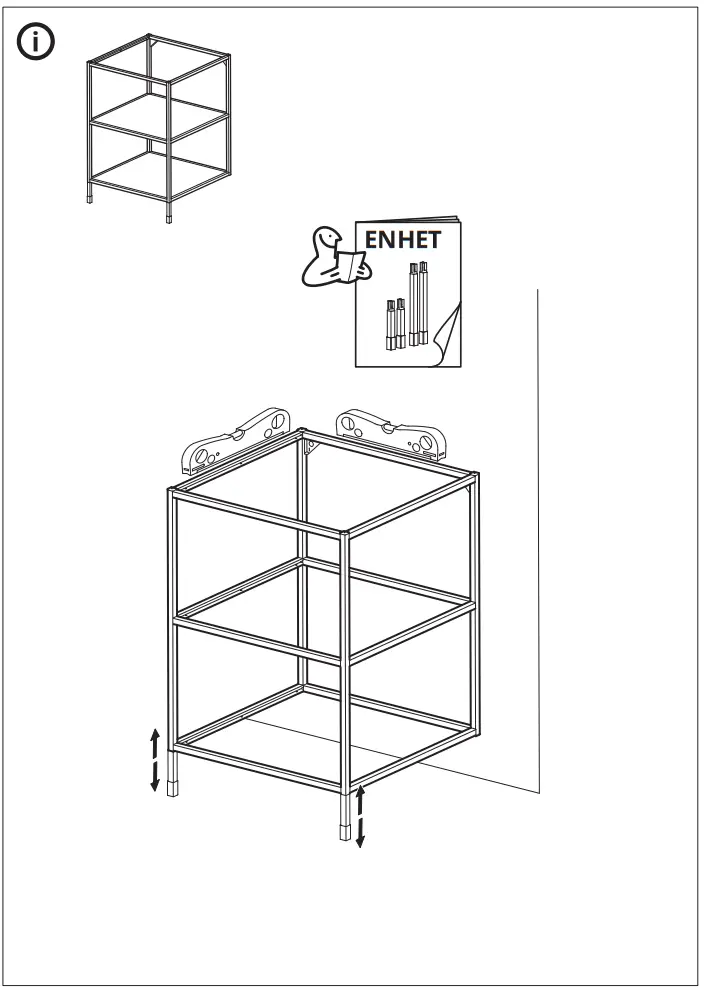 i

ENHET