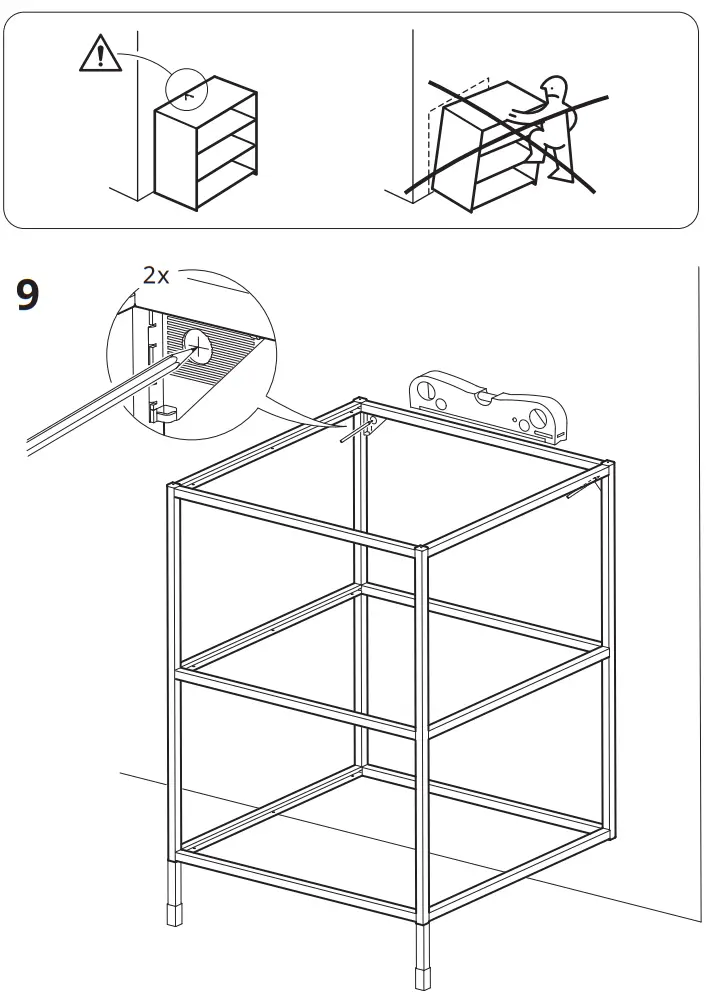 9

2x