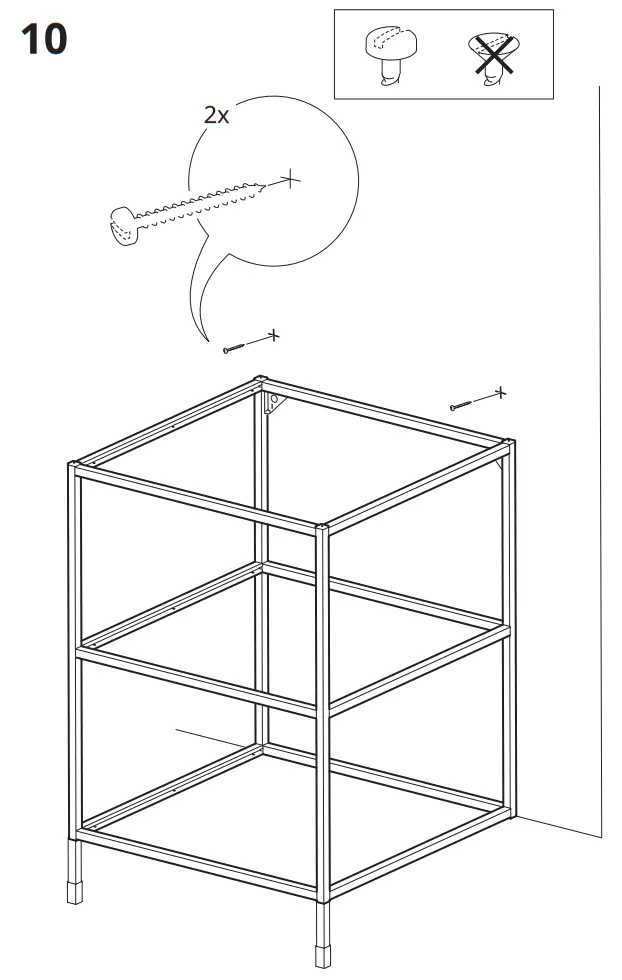 10

2x