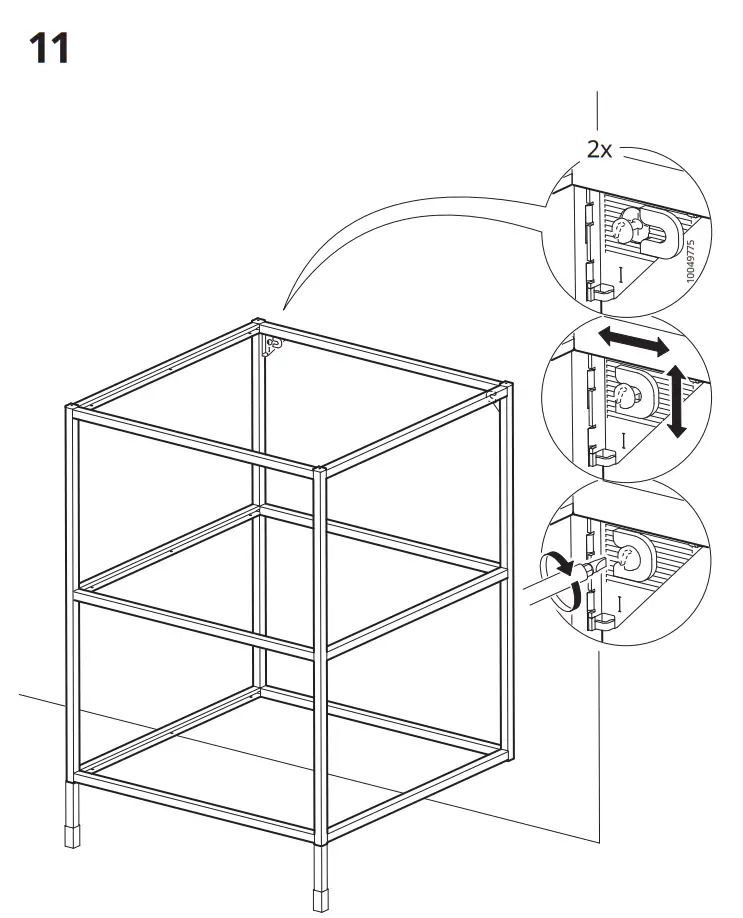 11

2x

10049775