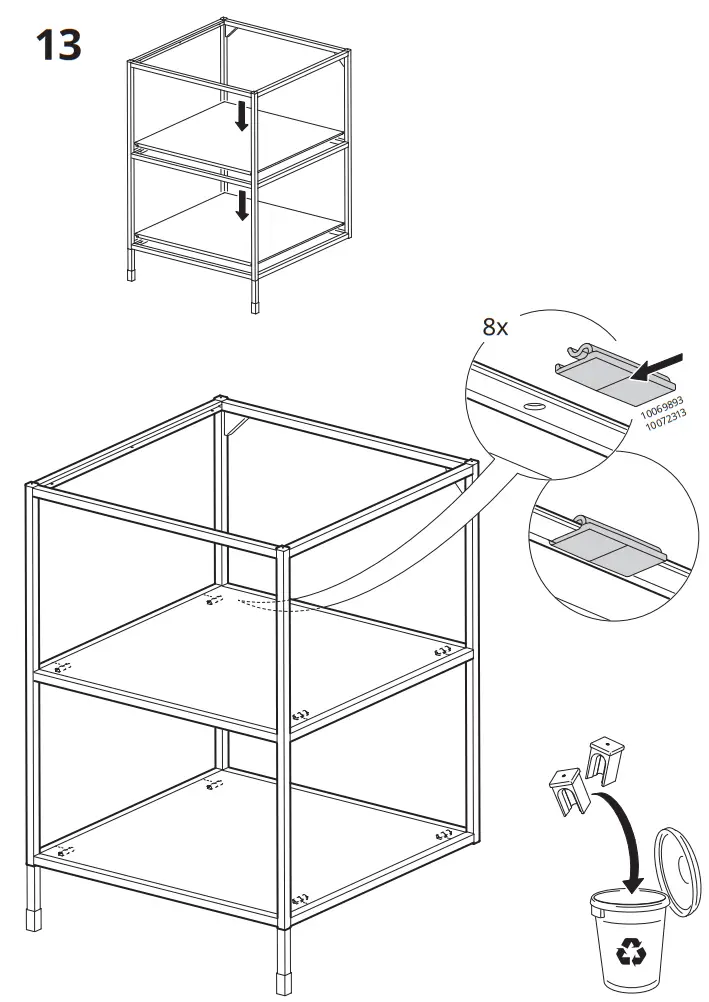 13

8x

10069893
10072313