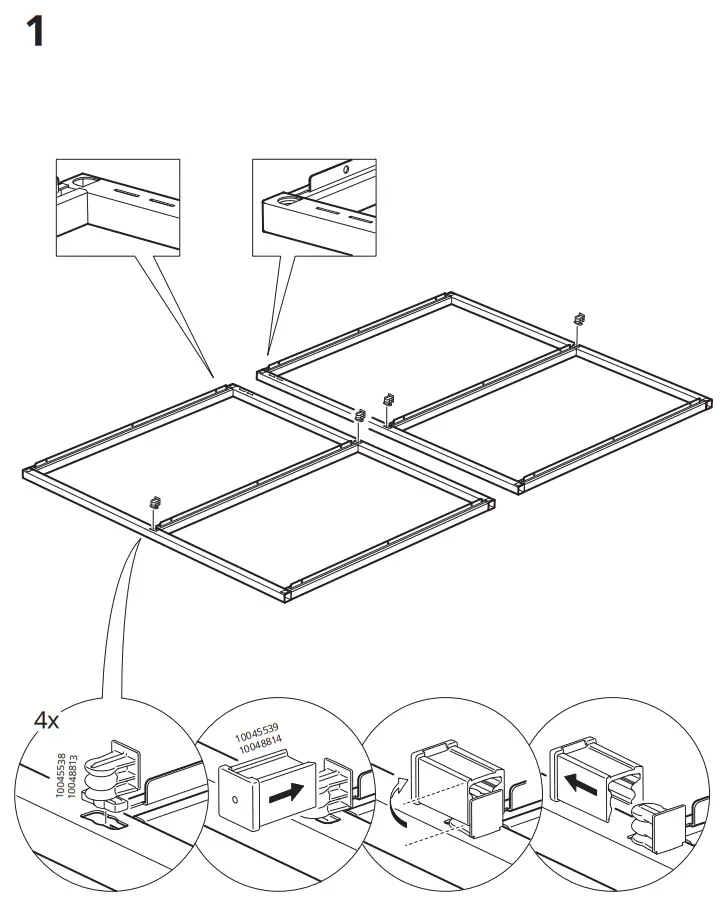 1

4x

10045538
10048813

10045539
10048814