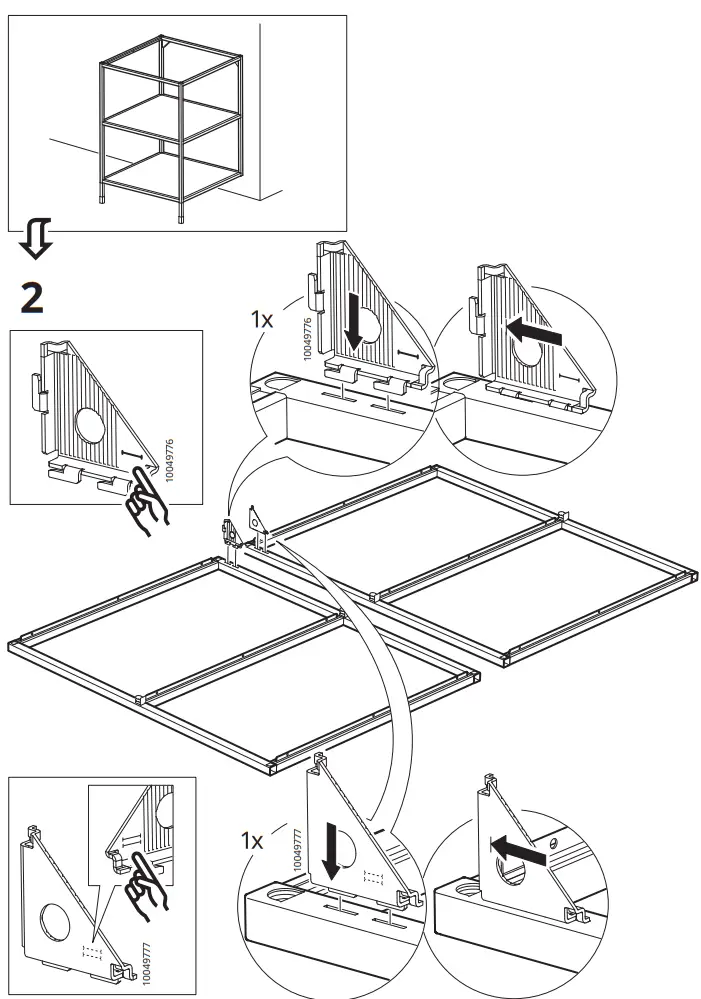 2

10049776

1x

10049776

10049777

1x

10049777