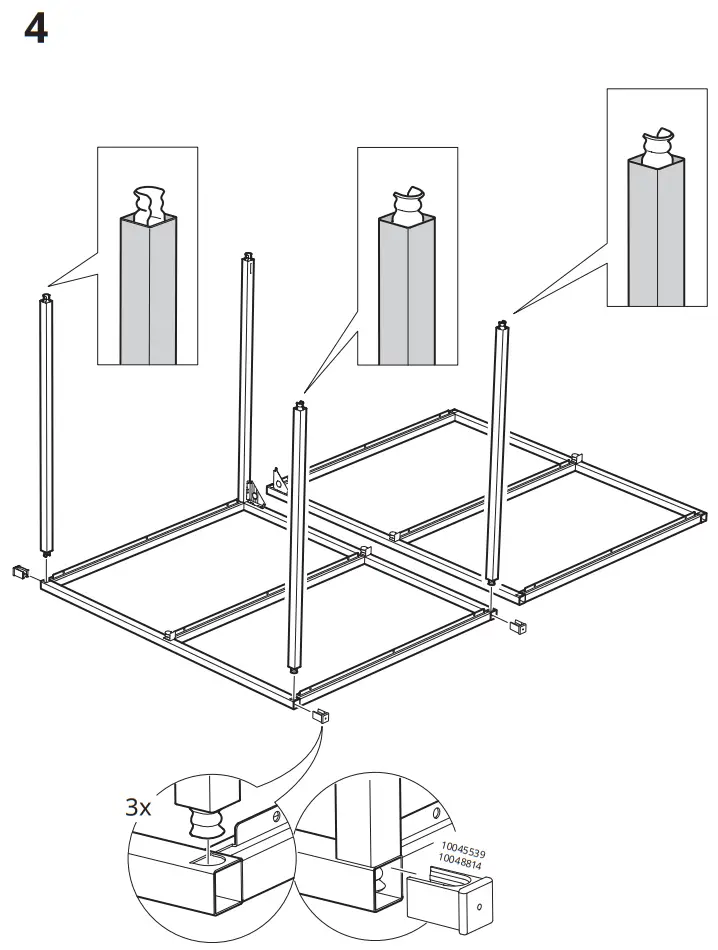 4

3x

10045539
10048814