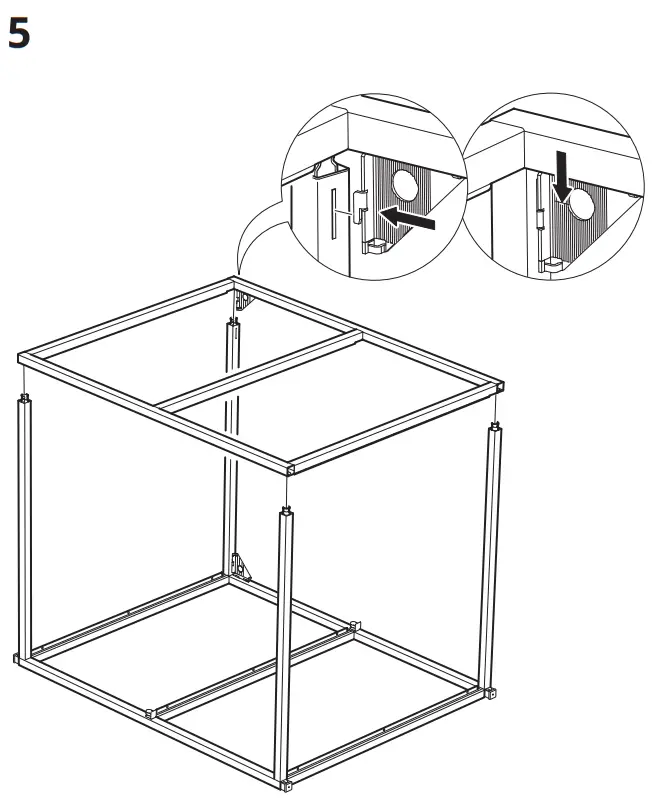 5