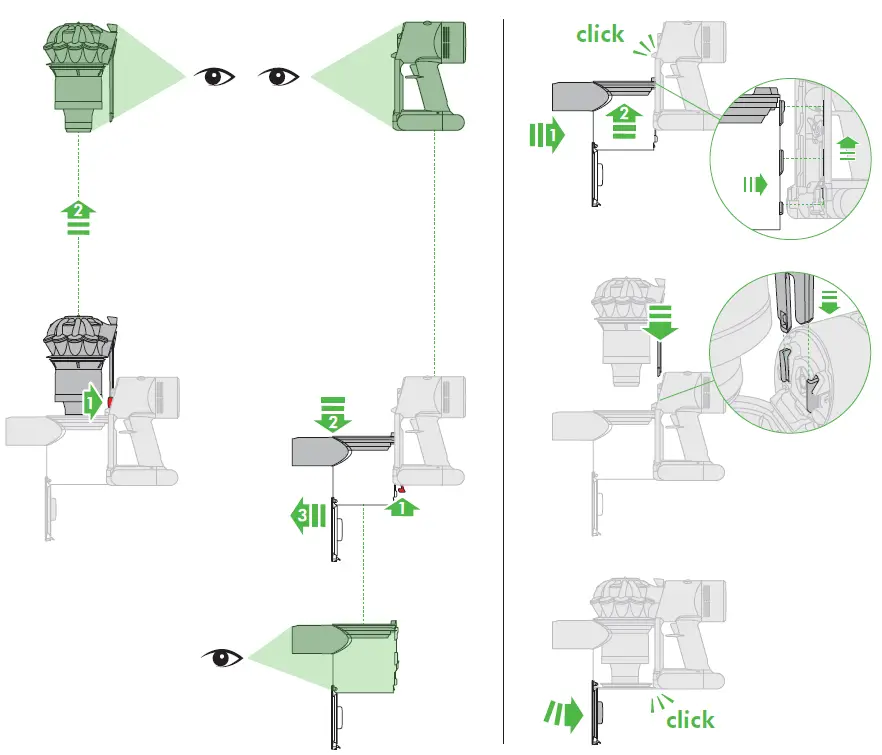 2

1

2

3

1

click

1

2

click