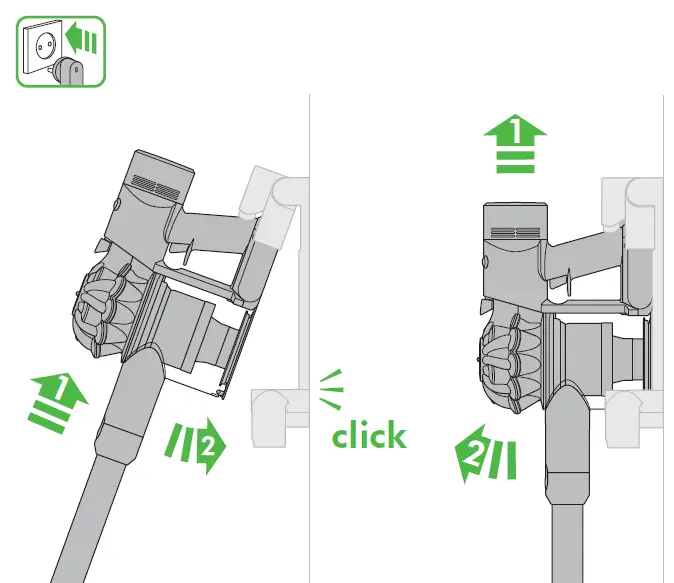 1
2
click
1
2