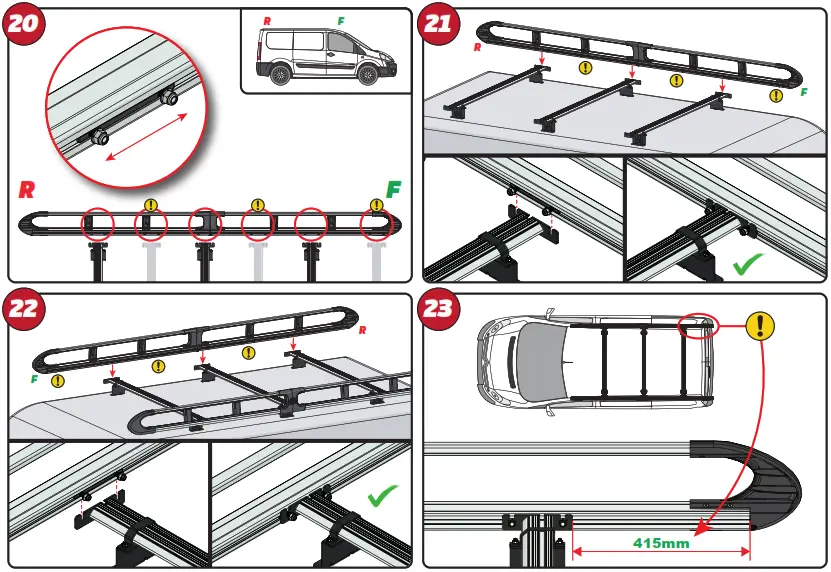 20
R
F
R
F
21
R
F
22
F
R
23
415mm