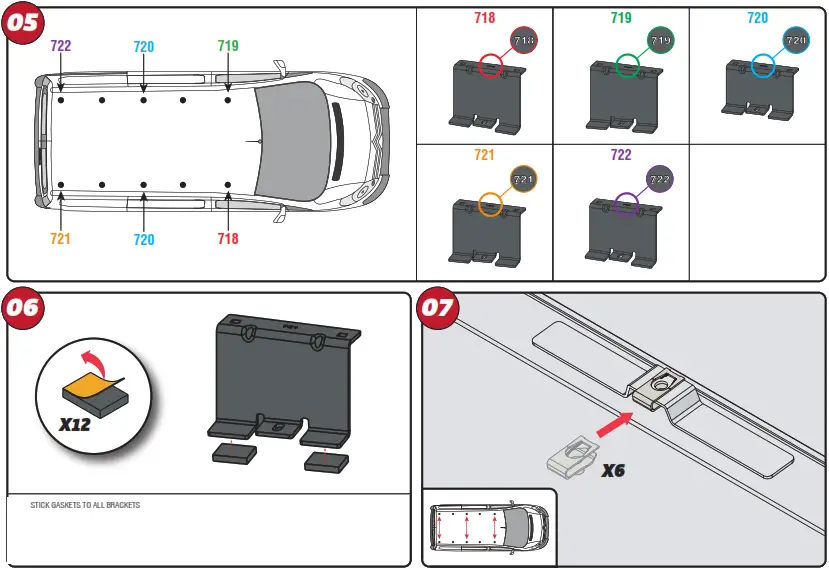 05

722 720 719

721 720 718

718
718

719
719

720
720

721
721

722
722

06

X12

STICK GASKETS TO ALL BRACKETS

07

X6