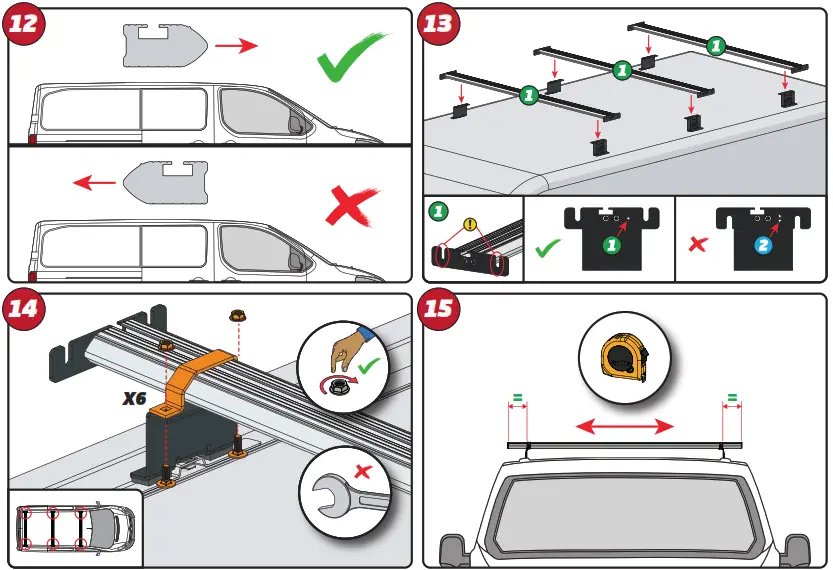 12

13

1

1

1

1

!

1

2

14

X6

15

=

=