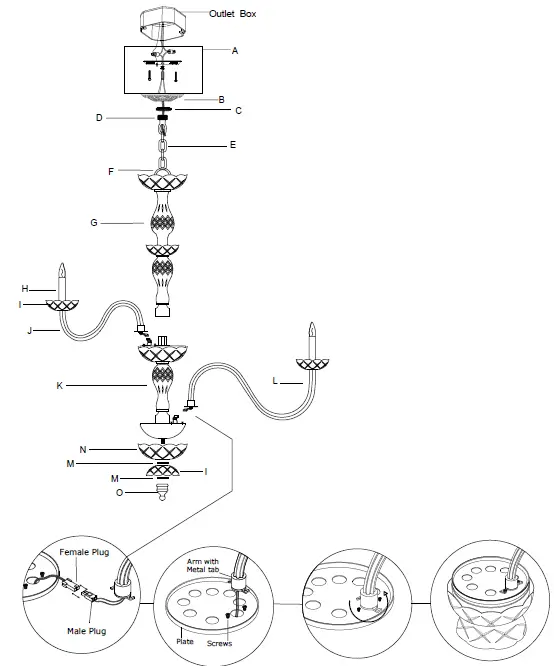 Outlet Box
A
B
C
D
E
F
G
H
I
J
K
L
N
M
I
M
O

Female Plug
Male Plug
Arm with Metal tab
Plate
Screws