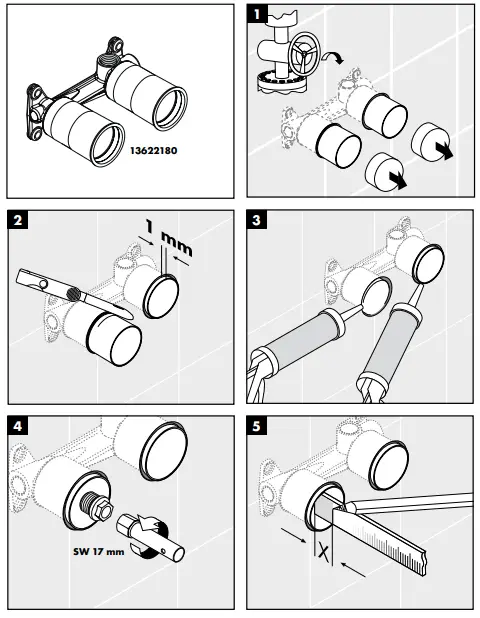 13622180

1

2

1 mm

3

4

SW 17 mm

5

X