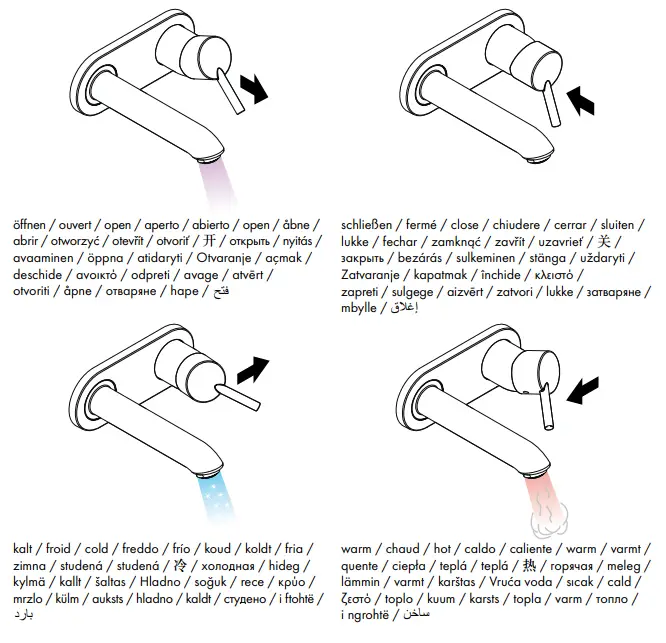 öffnen / ouvert / open / aperto / abierto / open / åbne / abrir / otworzyć / otevřít / otvoriť / 开 / открыть / nyitás / avaaminen / öppna / atidaryti / Otvaranje / açmak / deschide / ανοικτό / odpreti / avage / atvērt / otvoriti / åpne / отваряне / hape / فتح

schließen / fermé / close / chiudere / cerrar / sluiten / lukke / fechar / zamknąć / zavřít / uzavrieť / 关 / закрыть / bezárás / sulkeminen / stänga / uždaryti / Zatvaranje / kapatmak / închide / κλειστό / zapreti / sulgege / aizvērt / zatvori / lukke / затваряне / mbylle / إغلاق!

kalt / froid / cold / freddo / frío / koud / koldt / fria / zimna / studená / studená / 冷 / холодная / hideg / kylmä / kallt / šaltas / Hladno / soğuk / rece / κρύο / mrzlo / külm / auksts / hladno / kaldt / студено / i ftohtë / بارد

warm / chaud / hot / caldo / caliente / warm / varmt / quente / ciepła / teplá / teplá / 热 / горячая / meleg / lämmin / varmt / karštas / Vruća voda / sıcak / cald / ζεστό / toplo / kuum / karsts / topla / varm / топло / i ngrohtë / ساخن