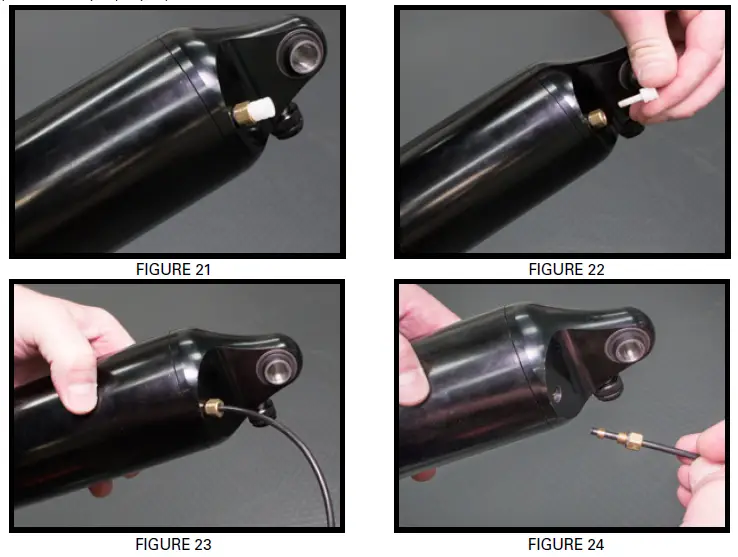 FIGURE 21

FIGURE 22

FIGURE 23

FIGURE 24